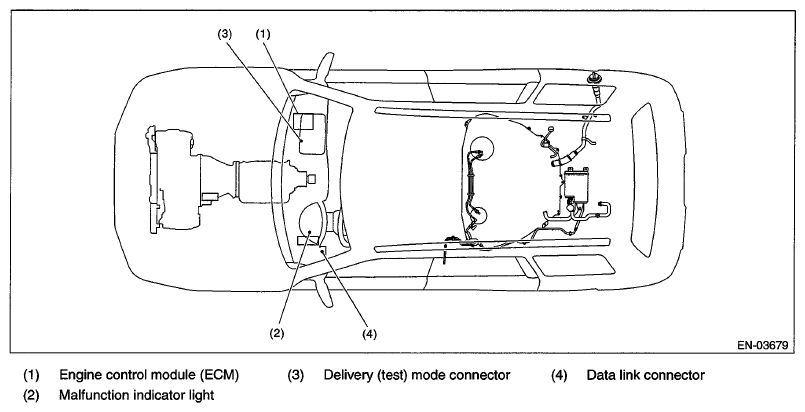 (3) (1)

(2) (4)

EN-03679

(1) Engine control module (ECM)
(2) Malfunction indicator light
(3) Delivery (test) mode connector
(4) Data link connector