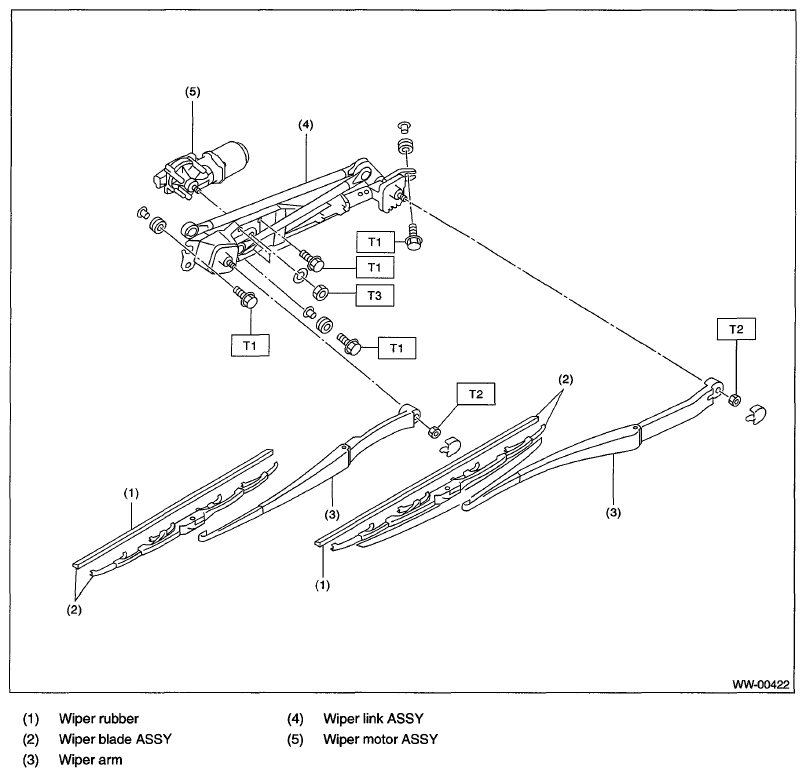 (5)

(4)

T1

T1

T3

T1

T1

T2

T2

(2)

(1)

(3)

(3)

(1)

(2)

WW-00422

(1) Wiper rubber
(2) Wiper blade ASSY
(3) Wiper arm
(4) Wiper link ASSY
(5) Wiper motor ASSY