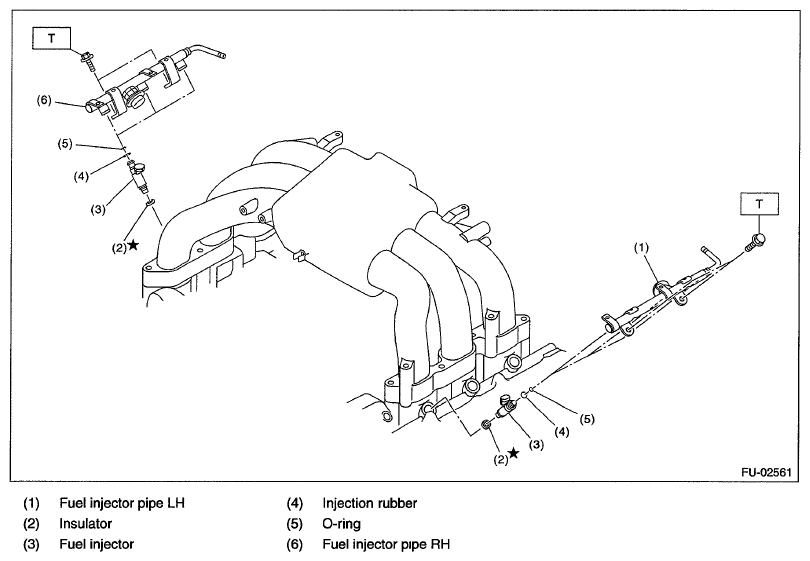 T

(6)

(5)

(4)

(3)

(2)★

T

(1)

(5)

(4)

(3)

(2)★

FU-02561

(1) Fuel injector pipe LH
(2) Insulator
(3) Fuel injector

(4) Injection rubber
(5) O-ring
(6) Fuel injector pipe RH