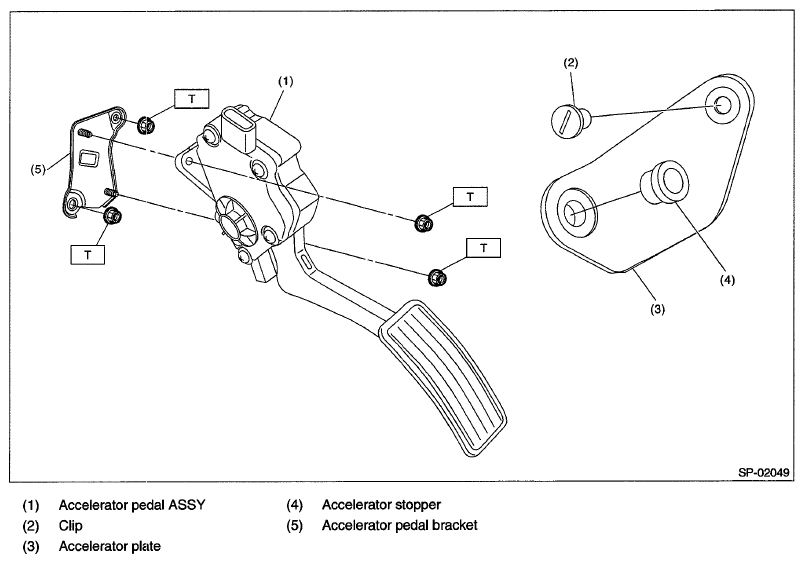 (1)

(2)

T

(5)

T

T

T

(4)

(3)

SP-02049

(1) Accelerator pedal ASSY
(2) Clip
(3) Accelerator plate

(4) Accelerator stopper
(5) Accelerator pedal bracket