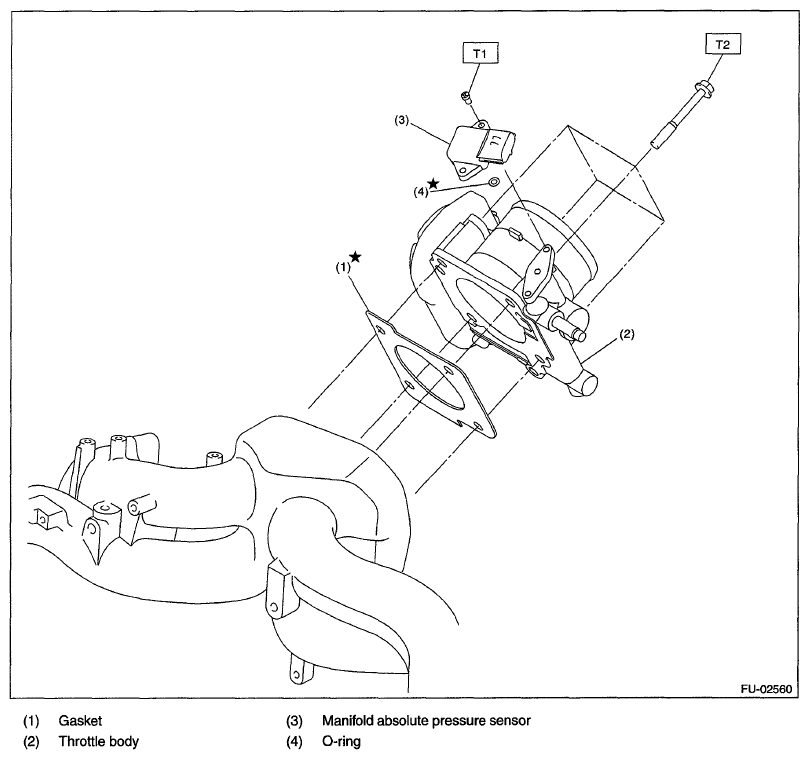 T1

T2

(3)

(4) ★

(1) ★

(2)

FU-02560

(1) Gasket
(2) Throttle body

(3) Manifold absolute pressure sensor
(4) O-ring