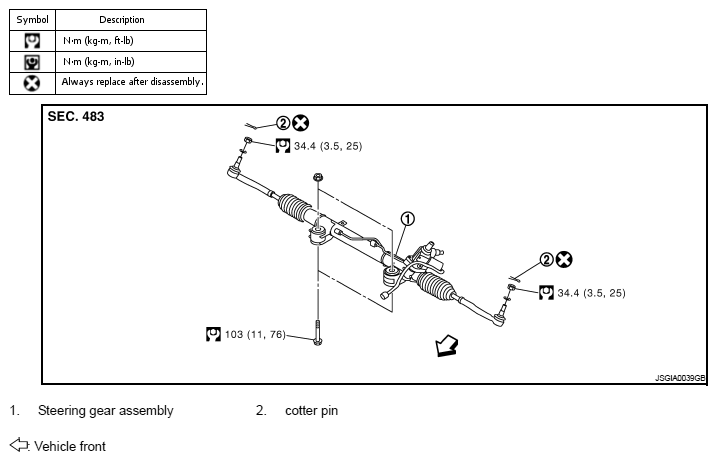 | Symbol | Description |
|---|---|
|  | N·m (kg-m, ft-lb) |
|  | N·m (kg-m, in-lb) |
|  | Always replace after disassembly. |

SEC. 483

2

34.4 (3.5, 25)

1

2

34.4 (3.5, 25)

103 (11, 76)

JSGIA0039GB

1. Steering gear assembly
2. cotter pin

: Vehicle front