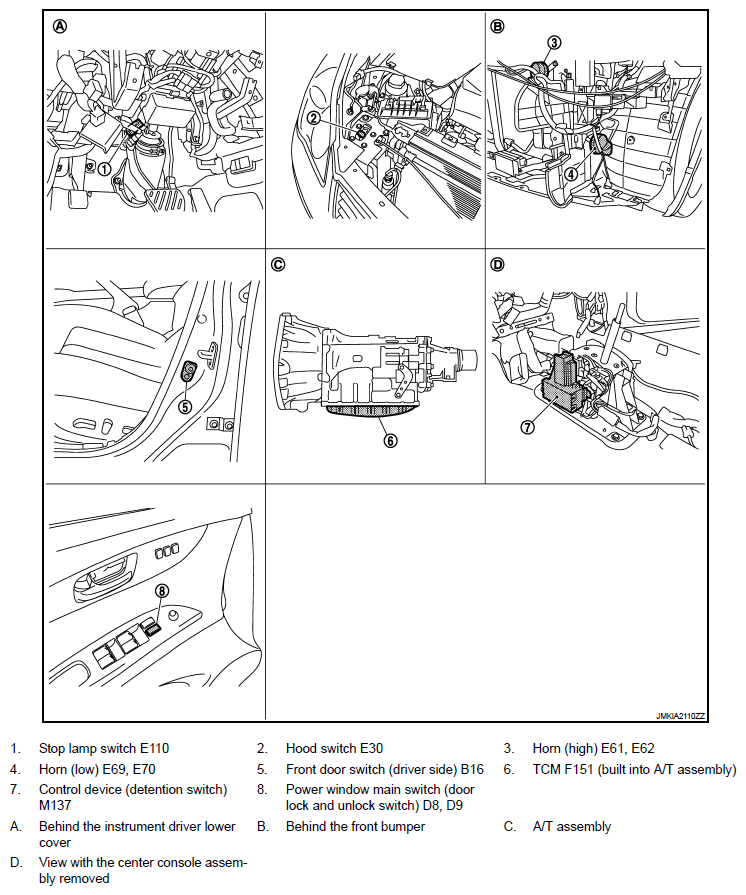 A

1

2

B

3

4

5

C

6

D

7

8

JMKIA2110ZZ

1. Stop lamp switch E110
2. Hood switch E30
3. Horn (high) E61, E62
4. Horn (low) E69, E70
5. Front door switch (driver side) B16
6. TCM F151 (built into A/T assembly)
7. Control device (detention switch) M137
8. Power window main switch (door lock and unlock switch) D8, D9

A. Behind the instrument driver lower cover
B. Behind the front bumper
C. A/T assembly
D. View with the center console assembly removed