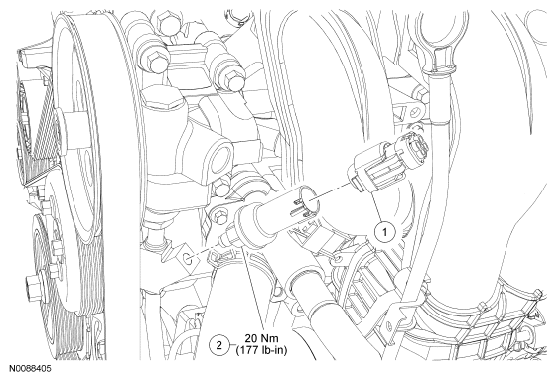 1

2 20 Nm (177 lb-in)

N0088405