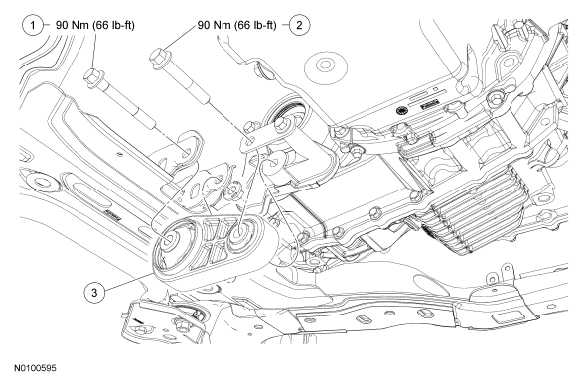 1 90 Nm (66 lb-ft)

90 Nm (66 lb-ft) 2

3

N0100595