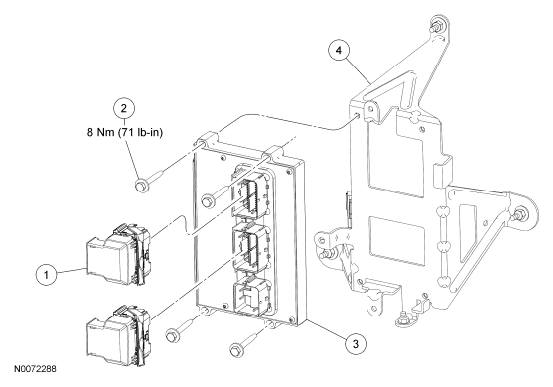 4

2

8 Nm (71 lb-in)

1

3

N0072288