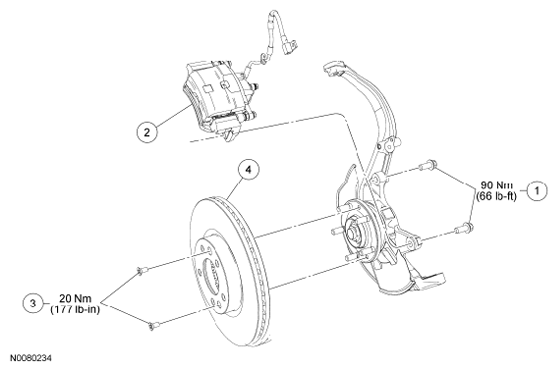 2

4

90 Nm
(66 lb-ft)

1

3

20 Nm
(177 lb-in)

N0080234