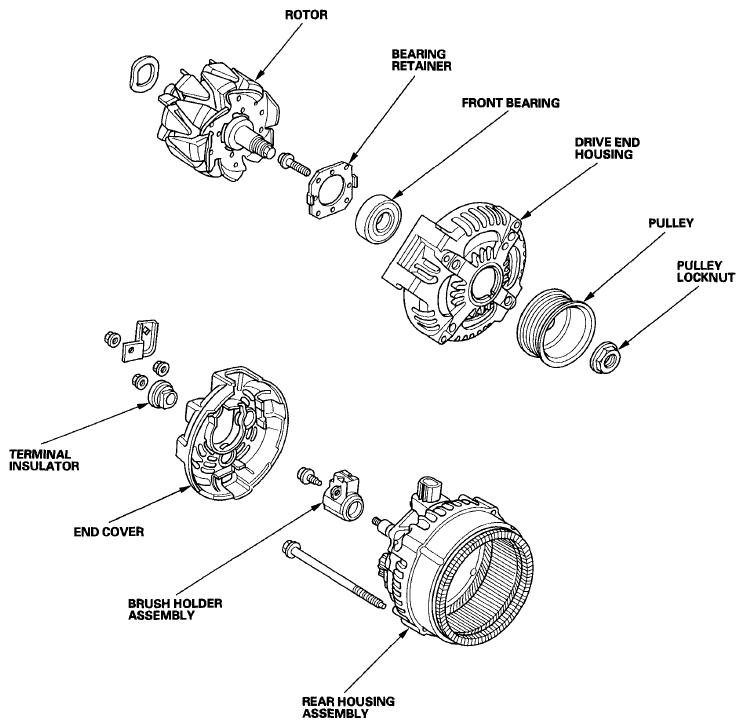 ROTOR

BEARING RETAINER

FRONT BEARING

DRIVE END HOUSING

PULLEY

PULLEY LOCKNUT

TERMINAL INSULATOR

END COVER

BRUSH HOLDER ASSEMBLY

REAR HOUSING ASSEMBLY