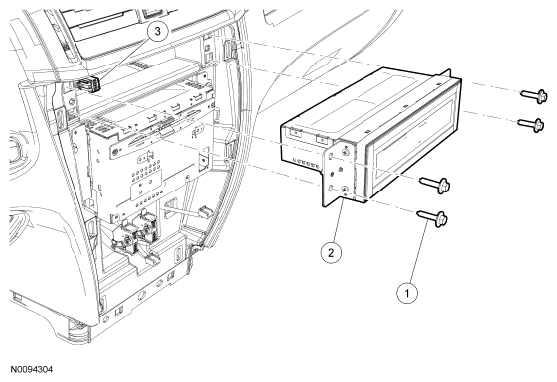 3

2

1

N0094304