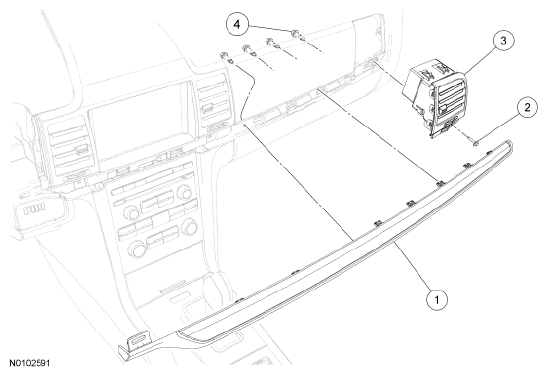 4
3
2
1
N0102591