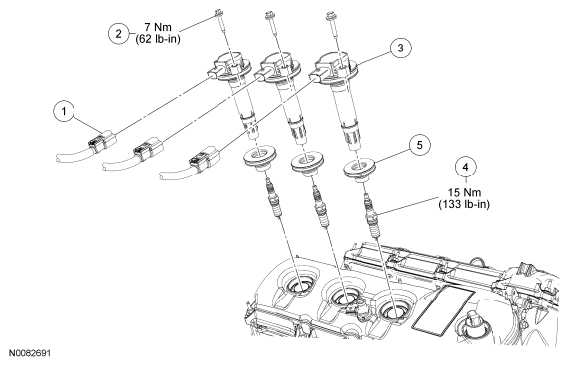 2
7 Nm
(62 lb-in)

3

1

5

4
15 Nm
(133 lb-in)

N0082691