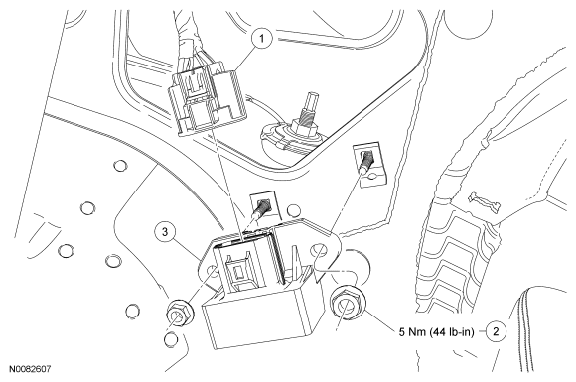 1

3

5 Nm (44 lb-in)

2

N0082607