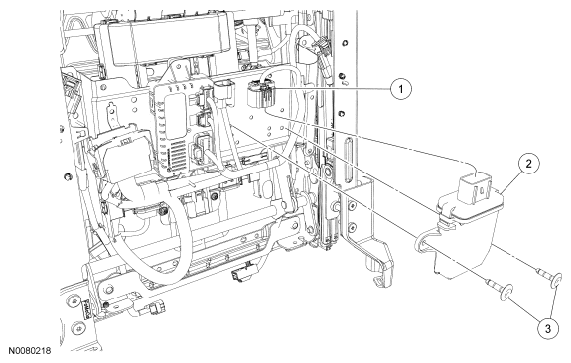 1
2
3
N0080218