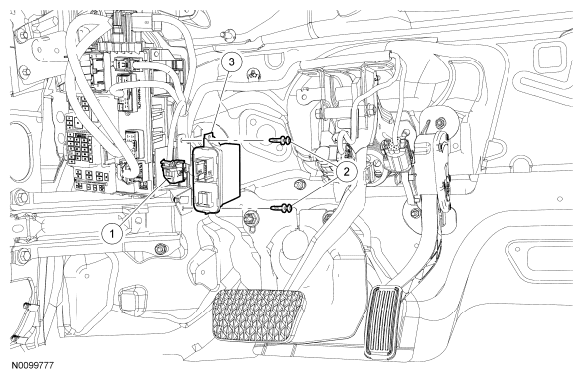 3
2
1
N0099777