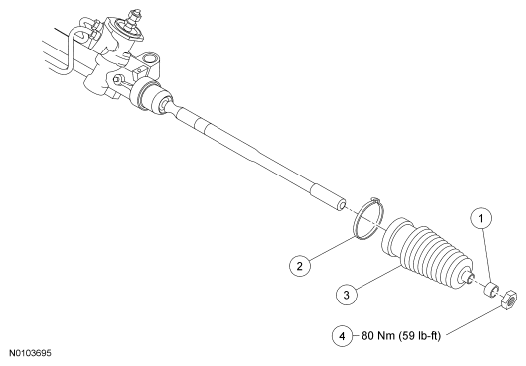 1

2

3

4 80 Nm (59 lb-ft)

N0103695