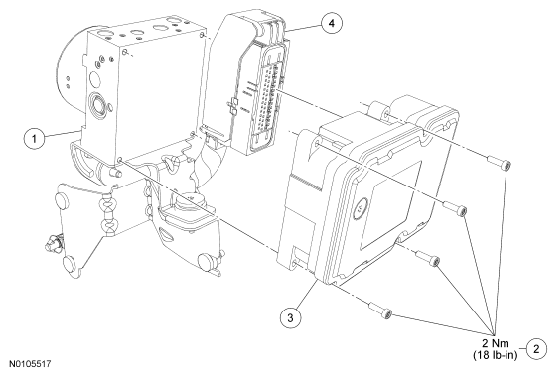 4

1

3

2 Nm
(18 lb-in)

2

N0105517