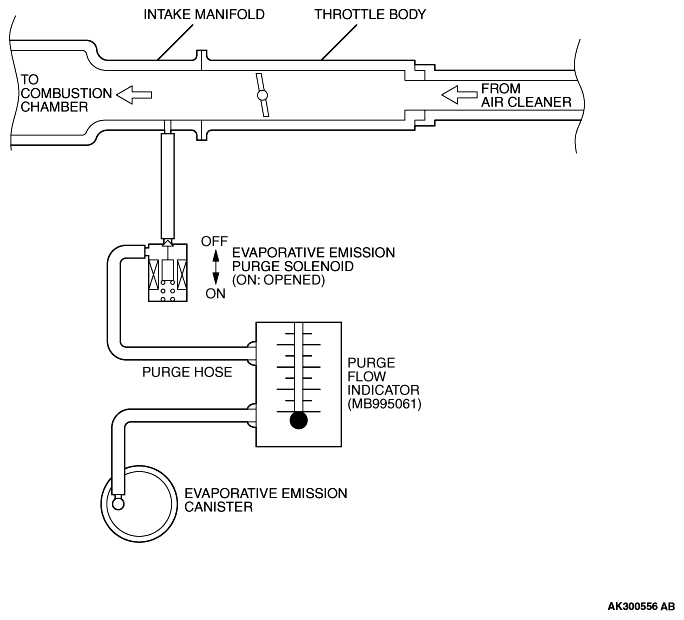 INTAKE MANIFOLD
THROTTLE BODY
TO COMBUSTION CHAMBER
FROM AIR CLEANER
OFF
ON
EVAPORATIVE EMISSION PURGE SOLENOID (ON: OPENED)
PURGE HOSE
PURGE FLOW INDICATOR (MB995061)
EVAPORATIVE EMISSION CANISTER
AK300556 AB