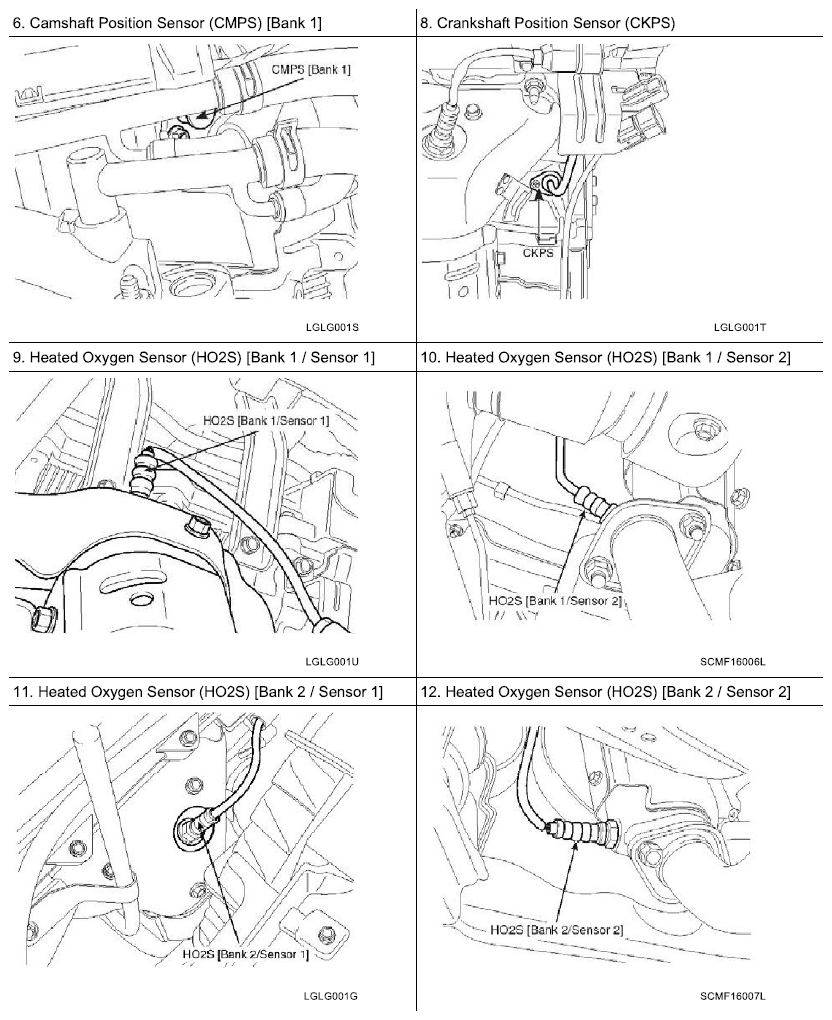 6. Camshaft Position Sensor (CMPS) [Bank 1]

CMPS [Bank 1]

LGLG001S

8. Crankshaft Position Sensor (CKPS)

CKPS

LGLG001T

9. Heated Oxygen Sensor (HO2S) [Bank 1 / Sensor 1]

HO2S [Bank 1/Sensor 1]

LGLG001U

10. Heated Oxygen Sensor (HO2S) [Bank 1 / Sensor 2]

HO2S [Bank 1/Sensor 2]

SCMF16006L

11. Heated Oxygen Sensor (HO2S) [Bank 2 / Sensor 1]

HO2S [Bank 2/Sensor 1]

LGLG001G

12. Heated Oxygen Sensor (HO2S) [Bank 2 / Sensor 2]

HO2S [Bank 2/Sensor 2]

SCMF16007L