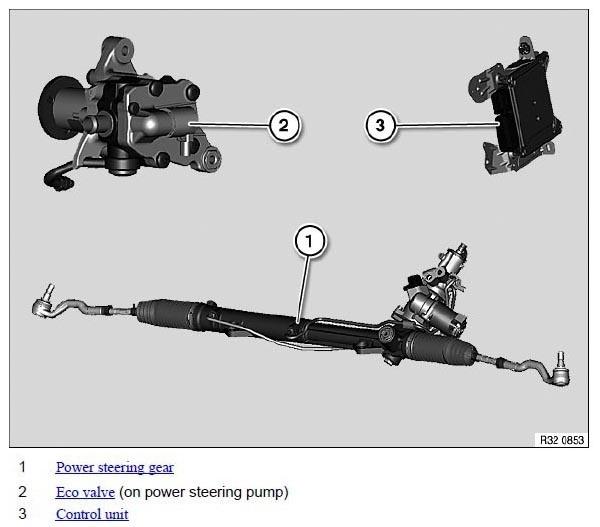 2

3

1

R32 0853

1 Power steering gear

2 Eco valve (on power steering pump)

3 Control unit