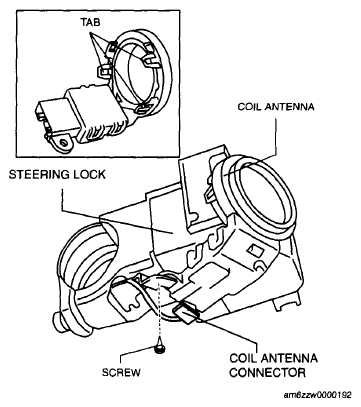 TAB

COIL ANTENNA

STEERING LOCK

SCREW

COIL ANTENNA CONNECTOR

am6zzw0000192