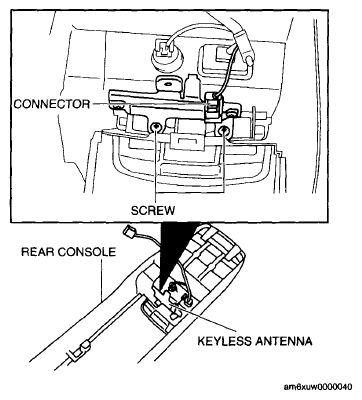 CONNECTOR

SCREW

REAR CONSOLE

KEYLESS ANTENNA

am6xuw0000040