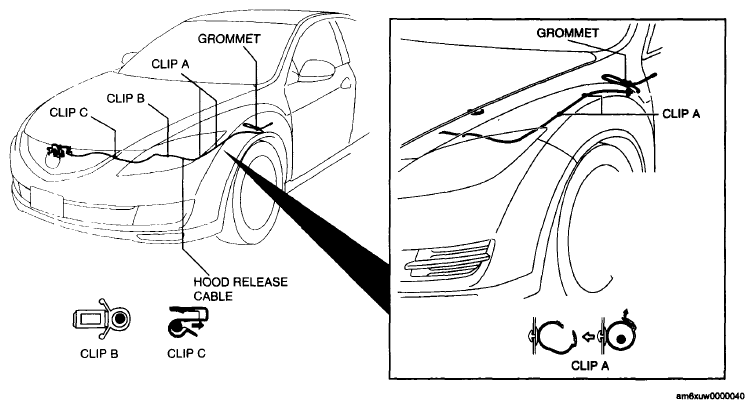 GROMMET
CLIP A
CLIP B
CLIP C
HOOD RELEASE CABLE
CLIP B
CLIP C
GROMMET
CLIP A
CLIP A
am6xuw0000040