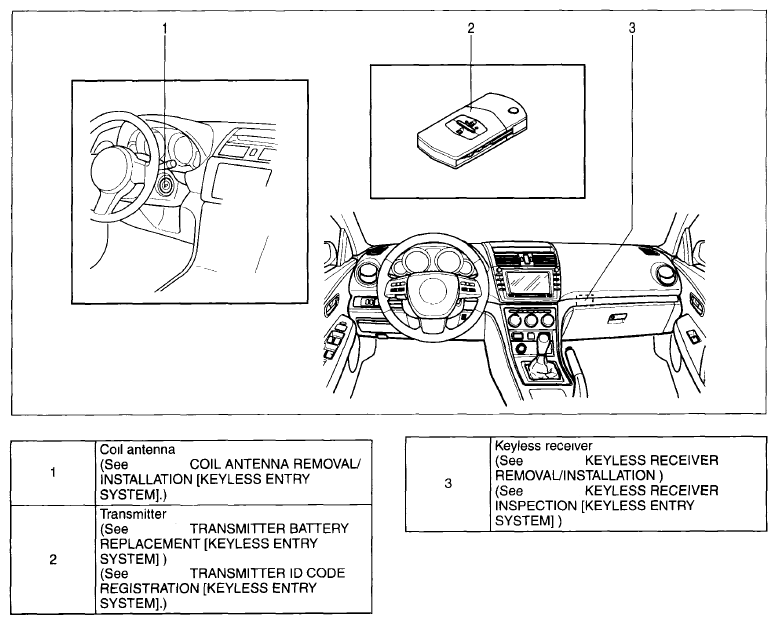 1

2

3

| | |
|---|---|
| 1 | Coil antenna (See COIL ANTENNA REMOVAL/ INSTALLATION [KEYLESS ENTRY SYSTEM].) |
| 2 | Transmitter (See TRANSMITTER BATTERY REPLACEMENT [KEYLESS ENTRY SYSTEM] ) (See TRANSMITTER ID CODE REGISTRATION [KEYLESS ENTRY SYSTEM].) |

| | |
|---|---|
| 3 | Keyless receiver (See KEYLESS RECEIVER REMOVAL/INSTALLATION ) (See KEYLESS RECEIVER INSPECTION [KEYLESS ENTRY SYSTEM] ) |