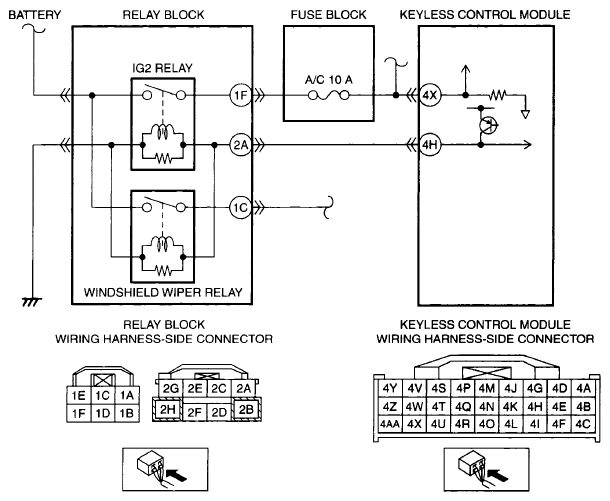 BATTERY

RELAY BLOCK

FUSE BLOCK

KEYLESS CONTROL MODULE

IG2 RELAY

1F

A/C 10 A

4X

2A

4H

1C

WINDSHIELD WIPER RELAY

RELAY BLOCK
WIRING HARNESS-SIDE CONNECTOR

| 1E | 1C | 1A |
|---|---|---|
| 1F | 1D | 1B |

| 2G | 2E | 2C | 2A |
|---|---|---|---|
| 2H | 2F | 2D | 2B |

KEYLESS CONTROL MODULE
WIRING HARNESS-SIDE CONNECTOR

| 4Y | 4V | 4S | 4P | 4M | 4J | 4G | 4D | 4A |
|---|---|---|---|---|---|---|---|---|
| 4Z | 4W | 4T | 4Q | 4N | 4K | 4H | 4E | 4B |
| 4AA | 4X | 4U | 4R | 4O | 4L | 4I | 4F | 4C |