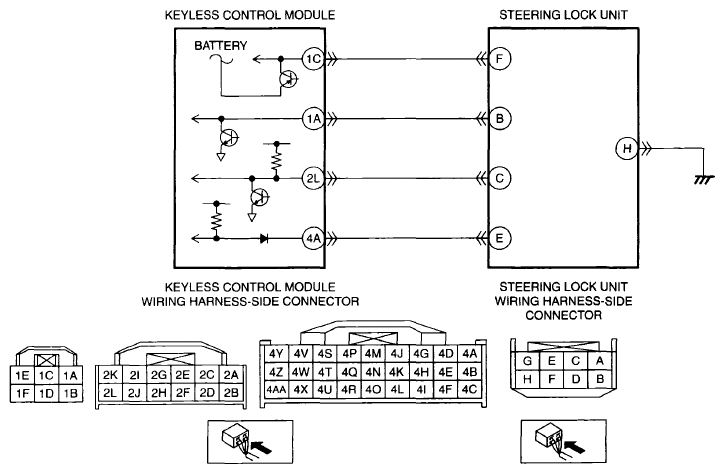 KEYLESS CONTROL MODULE

STEERING LOCK UNIT

BATTERY

1C

1A

2L

4A

F

B

C

E

H

KEYLESS CONTROL MODULE WIRING HARNESS-SIDE CONNECTOR

STEERING LOCK UNIT WIRING HARNESS-SIDE CONNECTOR

| 1E | 1C | 1A |
|---|---|---|
| 1F | 1D | 1B |

| 2K | 2I | 2G | 2E | 2C | 2A |
|---|---|---|---|---|---|
| 2L | 2J | 2H | 2F | 2D | 2B |

| 4Y | 4V | 4S | 4P | 4M | 4J | 4G | 4D | 4A |
|---|---|---|---|---|---|---|---|---|
| 4Z | 4W | 4T | 4Q | 4N | 4K | 4H | 4E | 4B |
| 4AA | 4X | 4U | 4R | 4O | 4L | 4I | 4F | 4C |

| G | E | C | A |
|---|---|---|---|
| H | F | D | B |