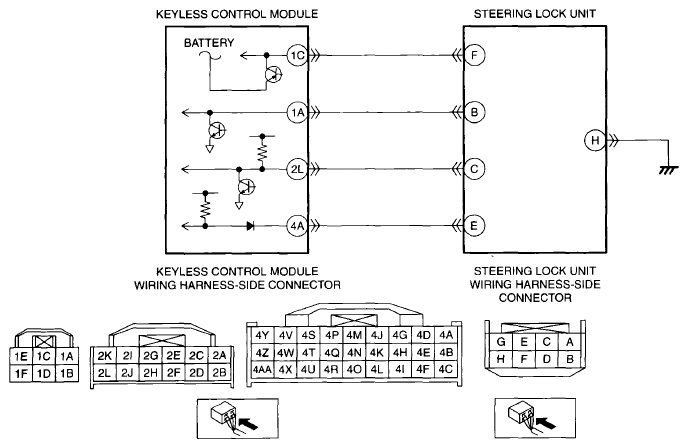 KEYLESS CONTROL MODULE

STEERING LOCK UNIT

BATTERY

1C

1A

2L

4A

F

B

C

E

H

KEYLESS CONTROL MODULE WIRING HARNESS-SIDE CONNECTOR

STEERING LOCK UNIT WIRING HARNESS-SIDE CONNECTOR

| 1E | 1C | 1A |
|---|---|---|
| 1F | 1D | 1B |

| 2K | 2I | 2G | 2E | 2C | 2A |
|---|---|---|---|---|---|
| 2L | 2J | 2H | 2F | 2D | 2B |

| 4Y | 4V | 4S | 4P | 4M | 4J | 4G | 4D | 4A |
|---|---|---|---|---|---|---|---|---|
| 4Z | 4W | 4T | 4Q | 4N | 4K | 4H | 4E | 4B |
| 4AA | 4X | 4U | 4R | 4O | 4L | 4I | 4F | 4C |

| G | E | C | A |
|---|---|---|---|
| H | F | D | B |