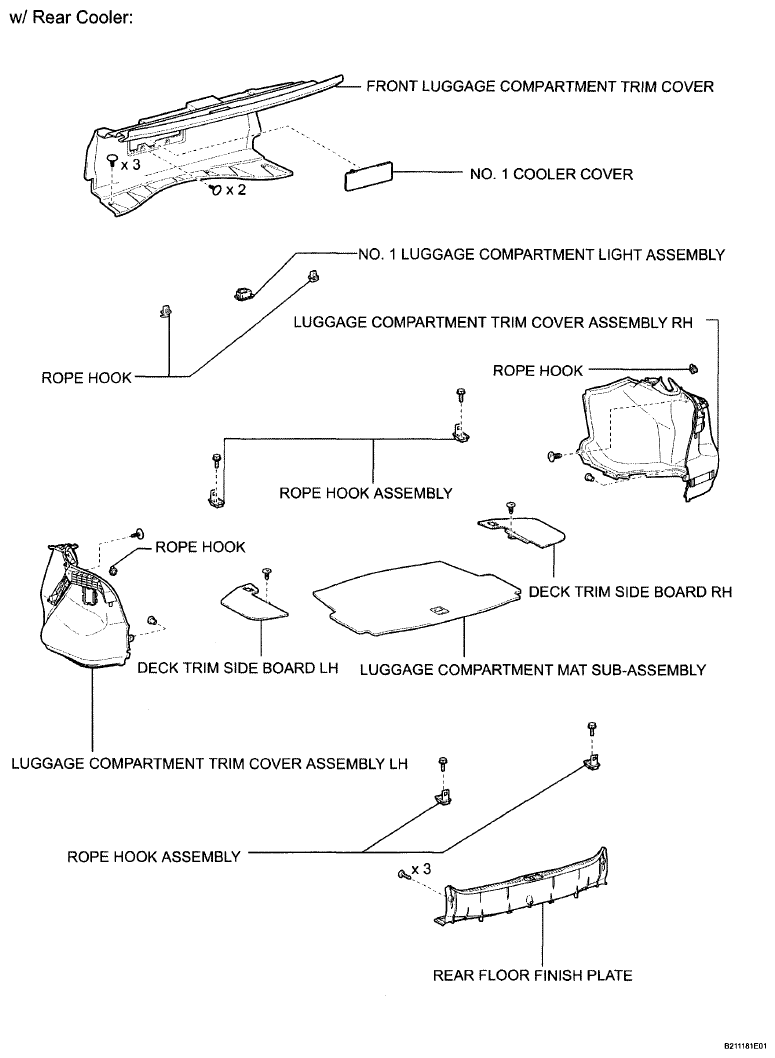 w/ Rear Cooler:

FRONT LUGGAGE COMPARTMENT TRIM COVER

x 3

x 2

NO. 1 COOLER COVER

NO. 1 LUGGAGE COMPARTMENT LIGHT ASSEMBLY

LUGGAGE COMPARTMENT TRIM COVER ASSEMBLY RH

ROPE HOOK

ROPE HOOK

ROPE HOOK ASSEMBLY

ROPE HOOK

DECK TRIM SIDE BOARD RH

DECK TRIM SIDE BOARD LH

LUGGAGE COMPARTMENT MAT SUB-ASSEMBLY

LUGGAGE COMPARTMENT TRIM COVER ASSEMBLY LH

ROPE HOOK ASSEMBLY

x 3

REAR FLOOR FINISH PLATE

B211181E01