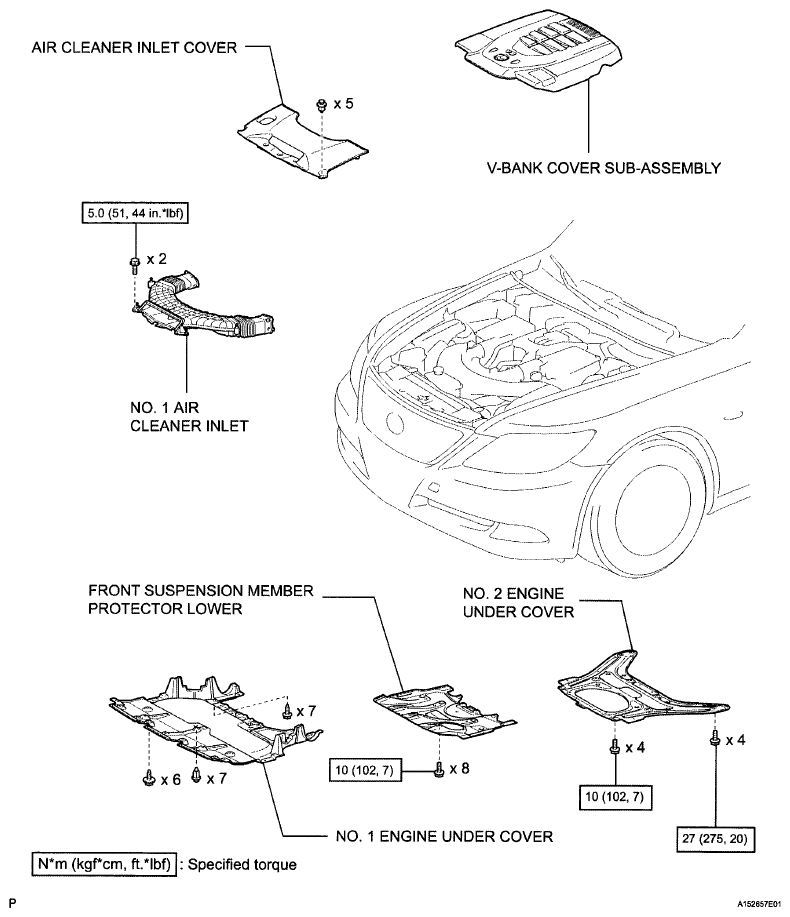 AIR CLEANER INLET COVER

x 5

V-BANK COVER SUB-ASSEMBLY

5.0 (51, 44 in.*lbf)

x 2

NO. 1 AIR CLEANER INLET

FRONT SUSPENSION MEMBER PROTECTOR LOWER

NO. 2 ENGINE UNDER COVER

x 7

x 6

x 7

10 (102, 7)

x 8

x 4

x 4

10 (102, 7)

27 (275, 20)

NO. 1 ENGINE UNDER COVER

N*m (kgf*cm, ft.*lbf) : Specified torque

P

A152657E01