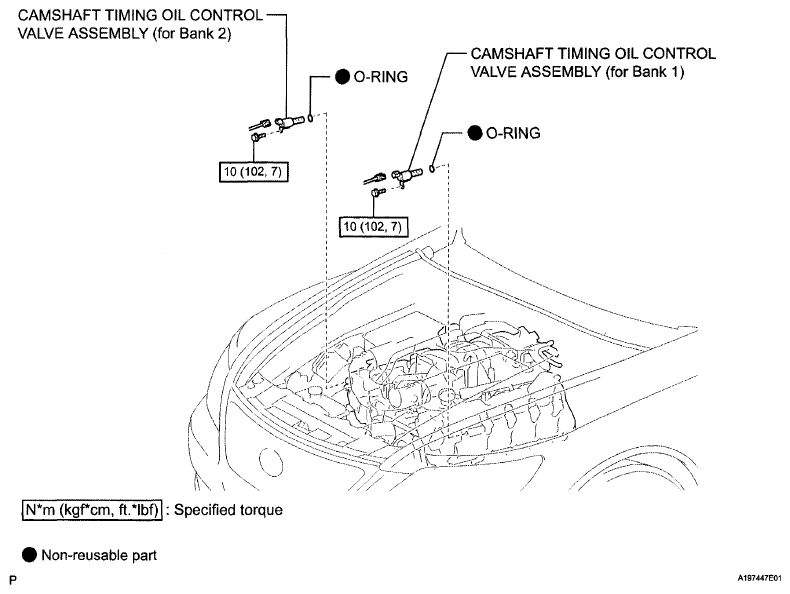 CAMSHAFT TIMING OIL CONTROL VALVE ASSEMBLY (for Bank 2)

● O-RING

CAMSHAFT TIMING OIL CONTROL VALVE ASSEMBLY (for Bank 1)

● O-RING

10 (102, 7)

10 (102, 7)

N*m (kgf*cm, ft.*lbf) : Specified torque

● Non-reusable part

P

A197447E01