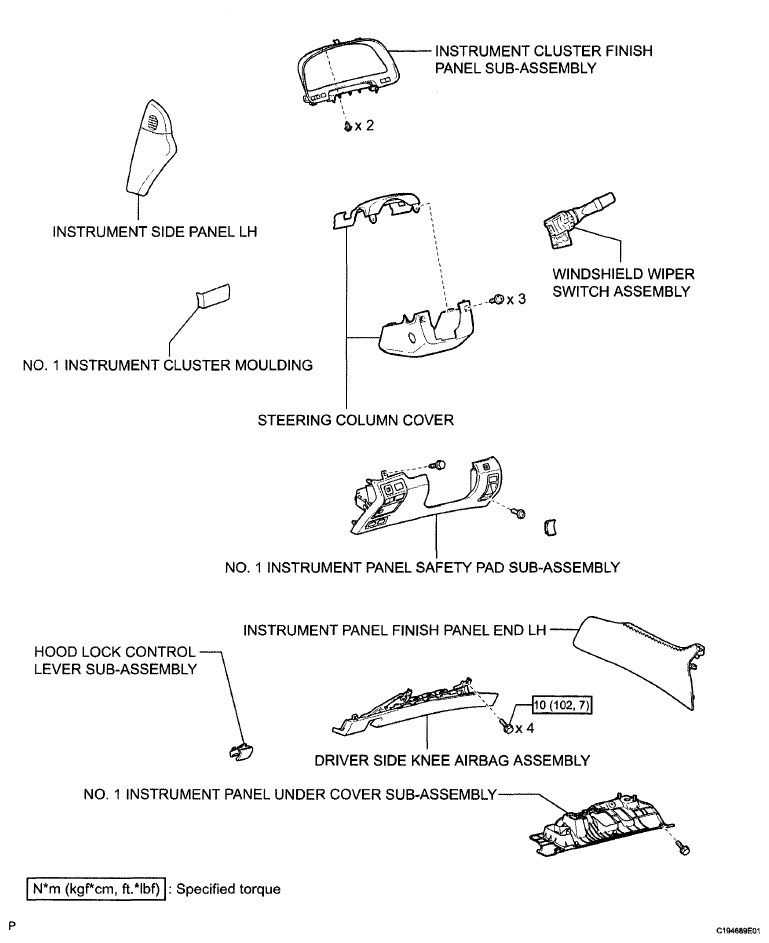 INSTRUMENT CLUSTER FINISH PANEL SUB-ASSEMBLY

x 2

INSTRUMENT SIDE PANEL LH

WINDSHIELD WIPER SWITCH ASSEMBLY

x 3

NO. 1 INSTRUMENT CLUSTER MOULDING

STEERING COLUMN COVER

NO. 1 INSTRUMENT PANEL SAFETY PAD SUB-ASSEMBLY

INSTRUMENT PANEL FINISH PANEL END LH

HOOD LOCK CONTROL LEVER SUB-ASSEMBLY

10 (102, 7)

x 4

DRIVER SIDE KNEE AIRBAG ASSEMBLY

NO. 1 INSTRUMENT PANEL UNDER COVER SUB-ASSEMBLY

N*m (kgf*cm, ft.*lbf) : Specified torque

P

C194689E01