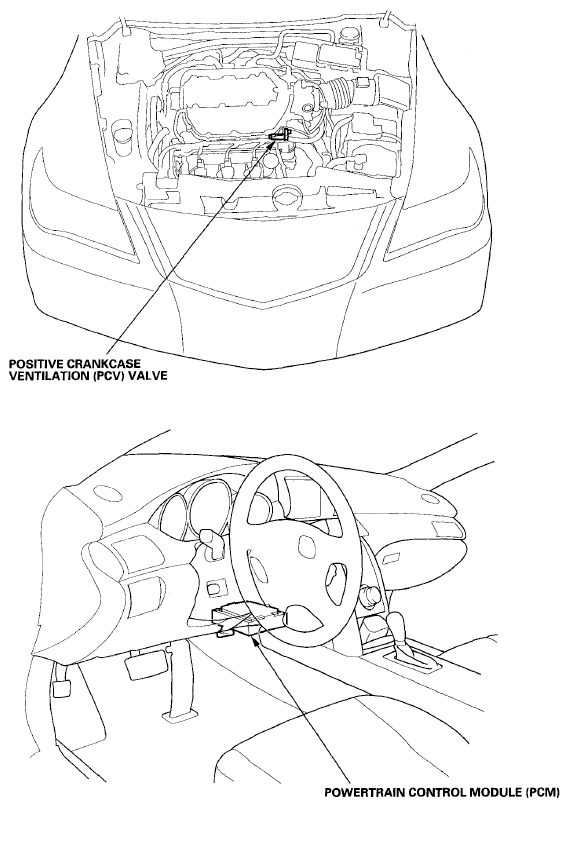 POSITIVE CRANKCASE VENTILATION (PCV) VALVE

POWERTRAIN CONTROL MODULE (PCM)