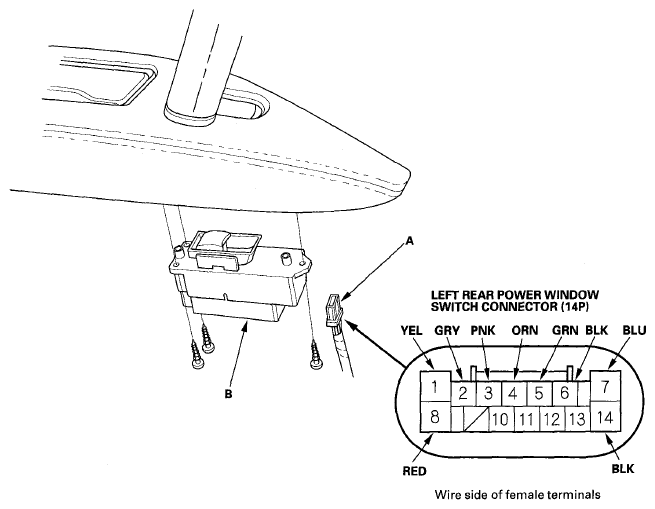 A

B

LEFT REAR POWER WINDOW SWITCH CONNECTOR (14P)

YEL GRY PNK ORN GRN BLK BLU

1 2 3 4 5 6 7
8 10 11 12 13 14

RED

BLK

Wire side of female terminals