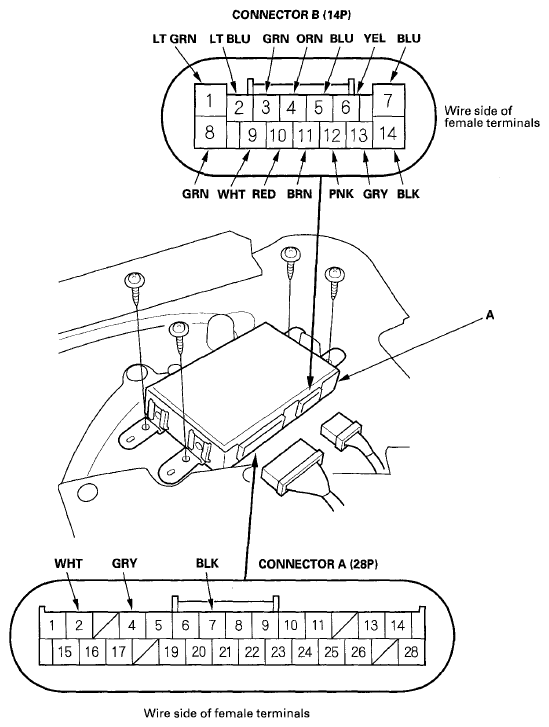 CONNECTOR B (14P)

LT GRN LT BLU GRN ORN BLU YEL BLU

1 2 3 4 5 6 7
8 9 10 11 12 13 14

Wire side of female terminals

GRN WHT RED BRN PNK GRY BLK

A

WHT GRY BLK CONNECTOR A (28P)

1 2 4 5 6 7 8 9 10 11 13 14
15 16 17 19 20 21 22 23 24 25 26 28

Wire side of female terminals