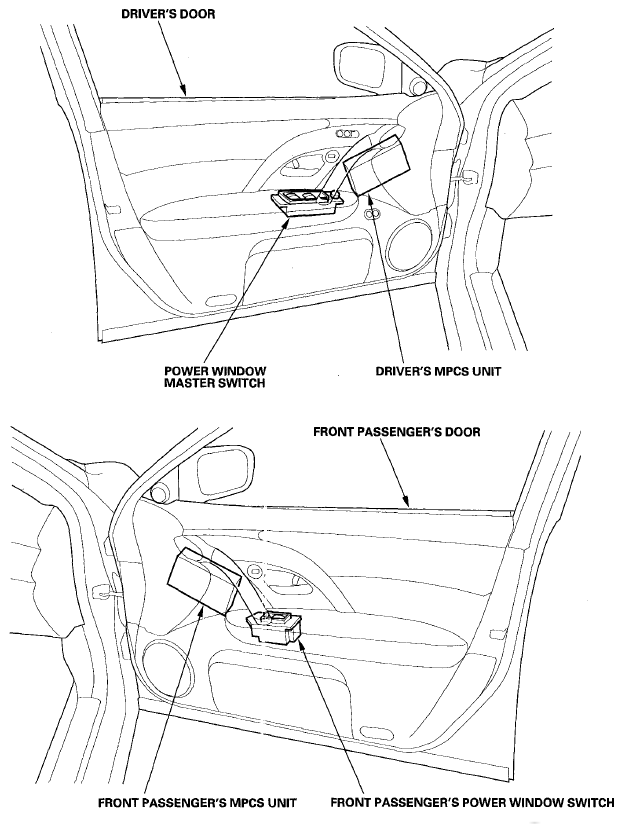 DRIVER'S DOOR

POWER WINDOW MASTER SWITCH

DRIVER'S MPCS UNIT

FRONT PASSENGER'S DOOR

FRONT PASSENGER'S MPCS UNIT

FRONT PASSENGER'S POWER WINDOW SWITCH