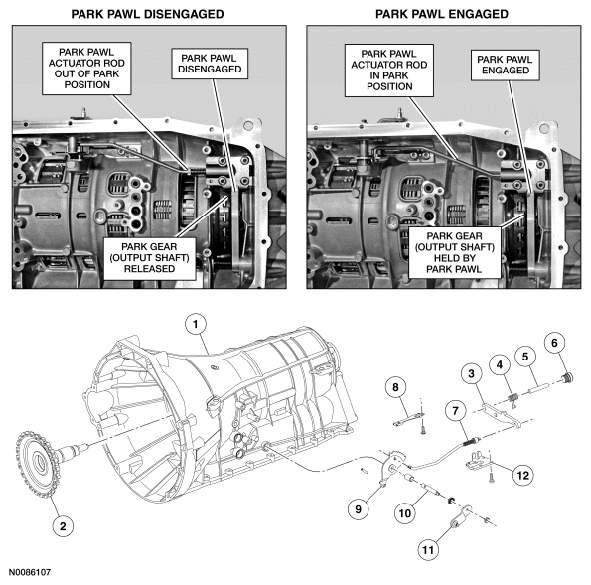 PARK PAWL DISENGAGED

PARK PAWL ACTUATOR ROD OUT OF PARK POSITION

PARK PAWL DISENGAGED

PARK GEAR (OUTPUT SHAFT) RELEASED

PARK PAWL ENGAGED

PARK PAWL ACTUATOR ROD IN PARK POSITION

PARK PAWL ENGAGED

PARK GEAR (OUTPUT SHAFT) HELD BY PARK PAWL

1

2

3

4

5

6

7

8

9

10

11

12

N0086107