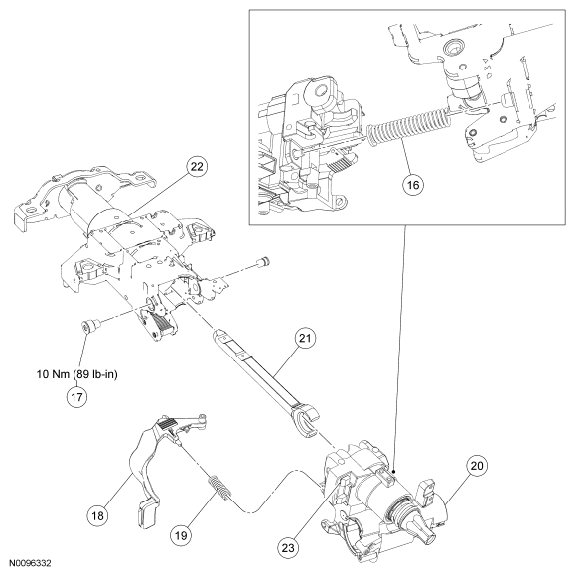 16

22

21

10 Nm (89 lb-in)

17

20

18

19

23

N0096332