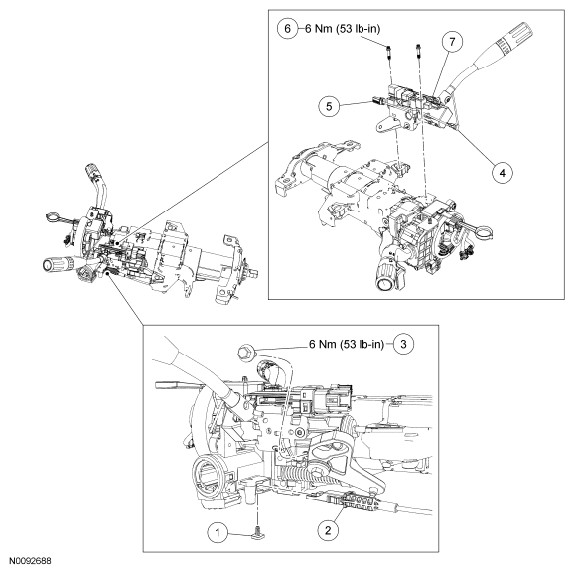 6 6 Nm (53 lb-in)

7

5

4

6 Nm (53 lb-in) 3

1

2

N0092688