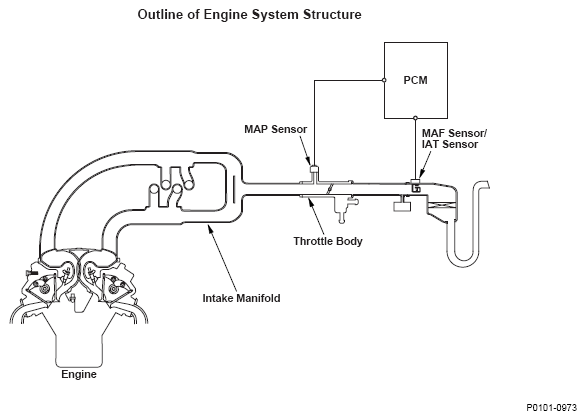 Outline of Engine System Structure

PCM

MAP Sensor

MAF Sensor/
IAT Sensor

Throttle Body

Intake Manifold

Engine

P0101-0973