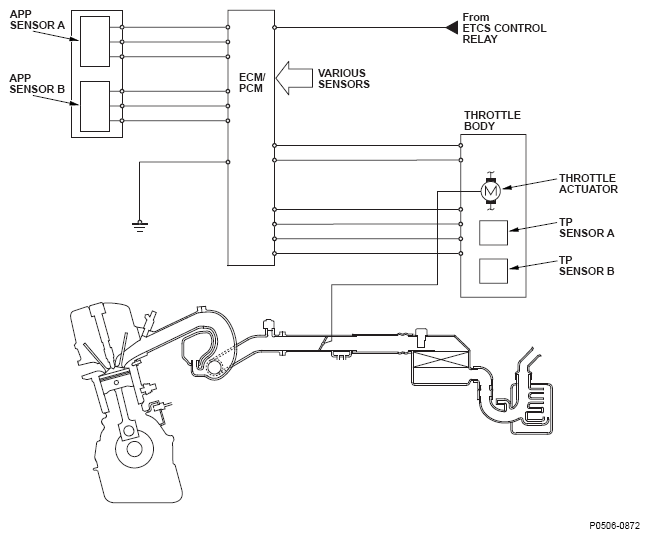 APP SENSOR A

APP SENSOR B

ECM/ PCM

VARIOUS SENSORS

From ETCS CONTROL RELAY

THROTTLE BODY

M

THROTTLE ACTUATOR

TP SENSOR A

TP SENSOR B

P0506-0872