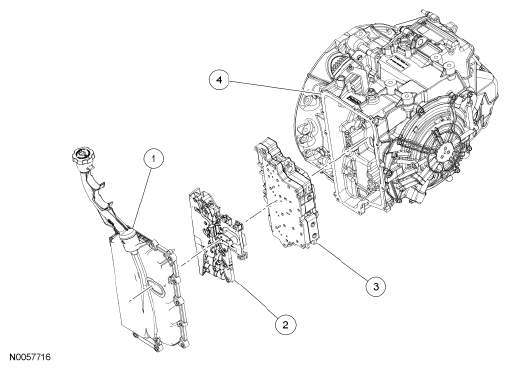 4

1

3

2

N0057716