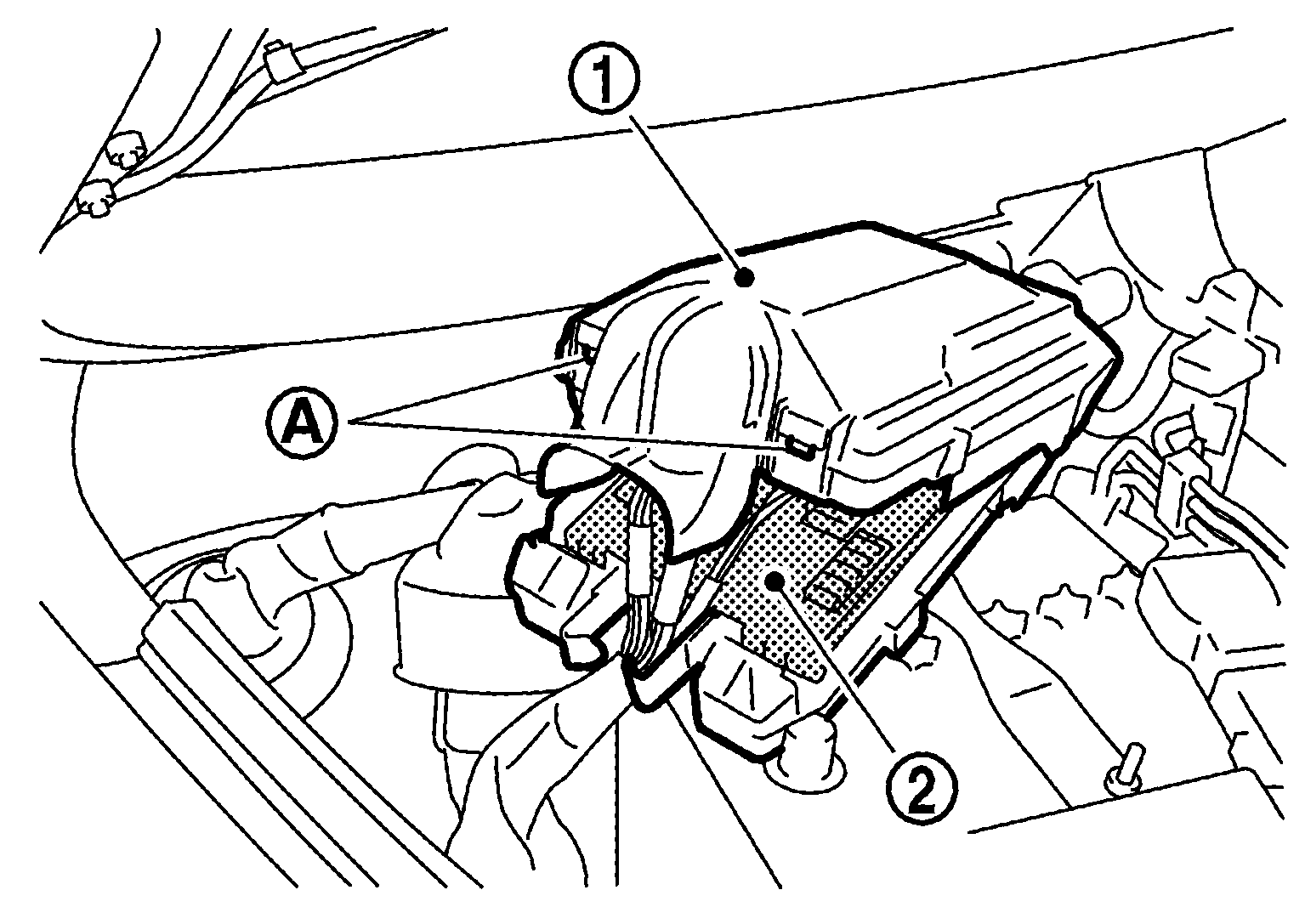 1
A
2