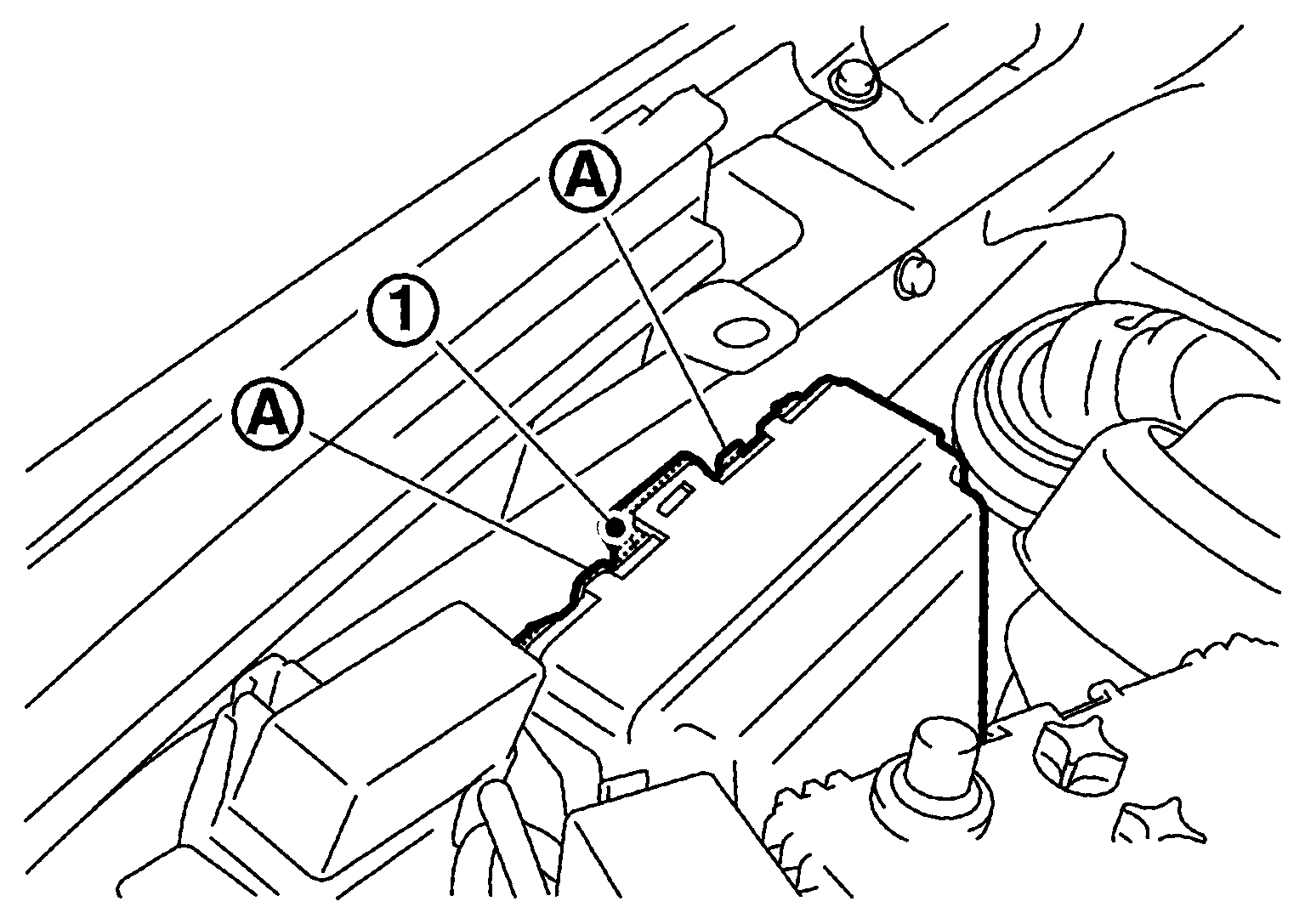 A
1
A