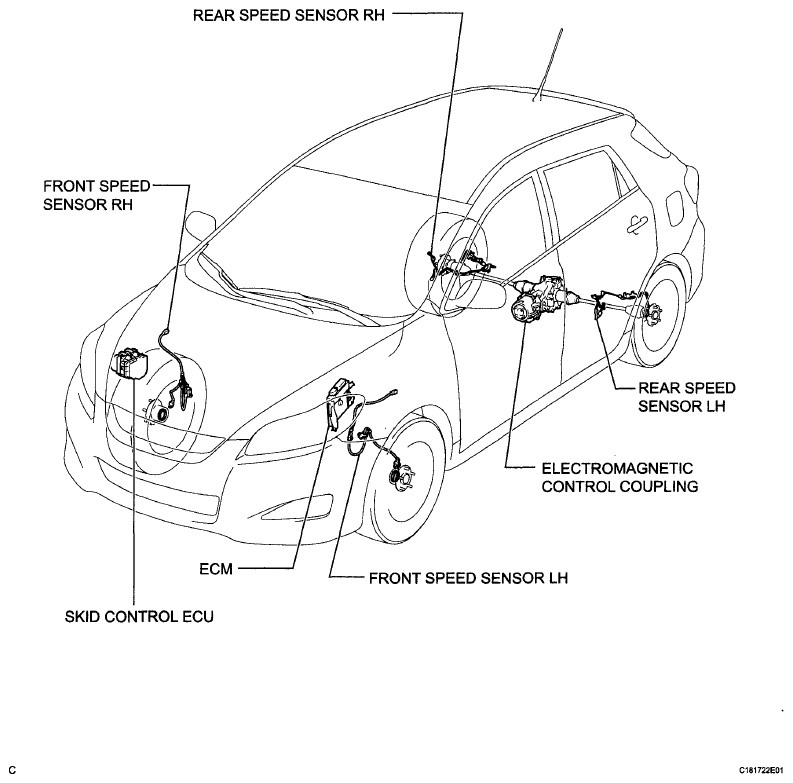 REAR SPEED SENSOR RH

FRONT SPEED SENSOR RH

REAR SPEED SENSOR LH

ELECTROMAGNETIC CONTROL COUPLING

ECM

FRONT SPEED SENSOR LH

SKID CONTROL ECU

C

C181722E01