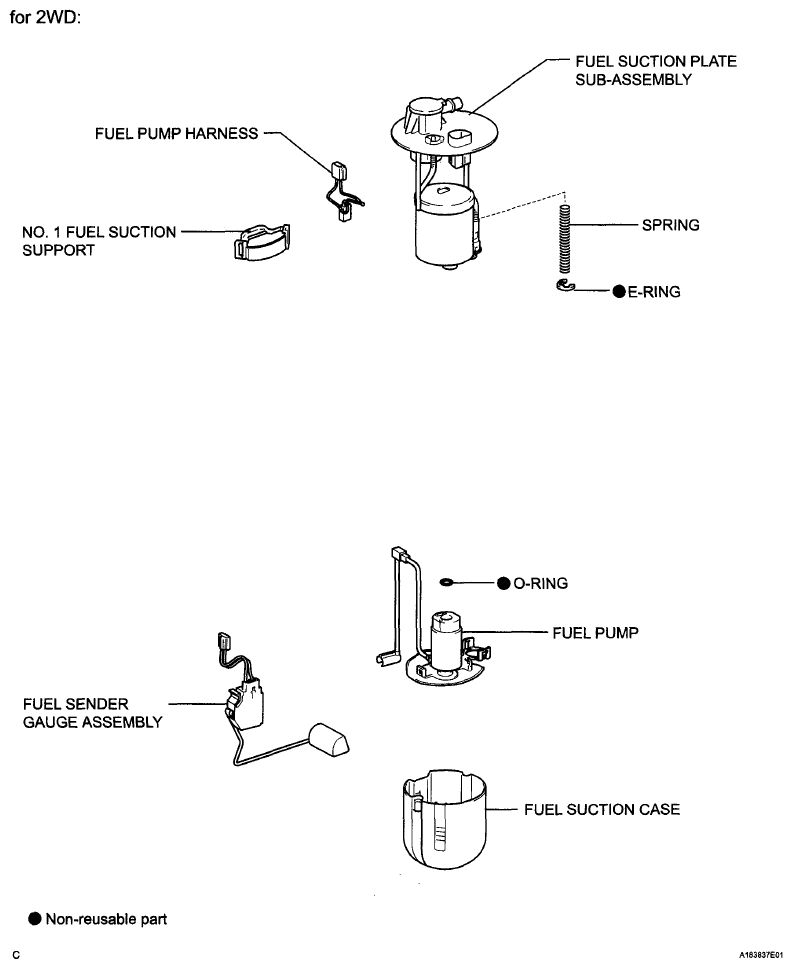 for 2WD:

FUEL SUCTION PLATE SUB-ASSEMBLY

FUEL PUMP HARNESS

NO. 1 FUEL SUCTION SUPPORT

SPRING

● E-RING

● O-RING

FUEL PUMP

FUEL SENDER GAUGE ASSEMBLY

FUEL SUCTION CASE

● Non-reusable part

C

A183837E01