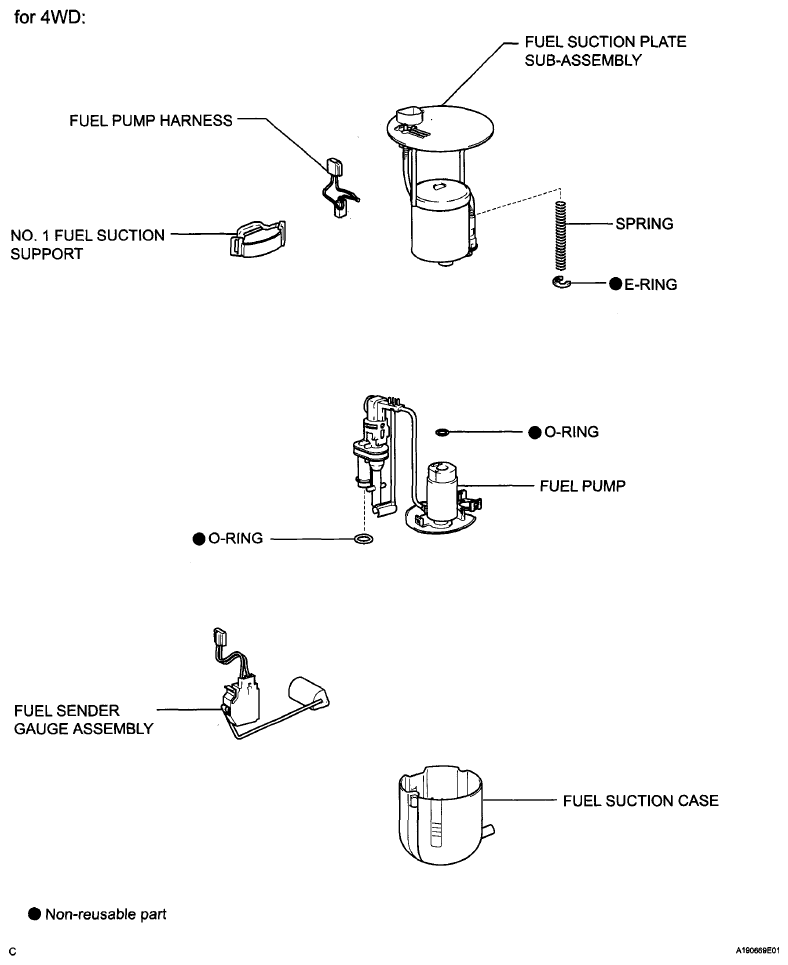 for 4WD:

FUEL SUCTION PLATE SUB-ASSEMBLY

FUEL PUMP HARNESS

NO. 1 FUEL SUCTION SUPPORT

SPRING

● E-RING

● O-RING

FUEL PUMP

● O-RING

FUEL SENDER GAUGE ASSEMBLY

FUEL SUCTION CASE

● Non-reusable part

C

A190669E01