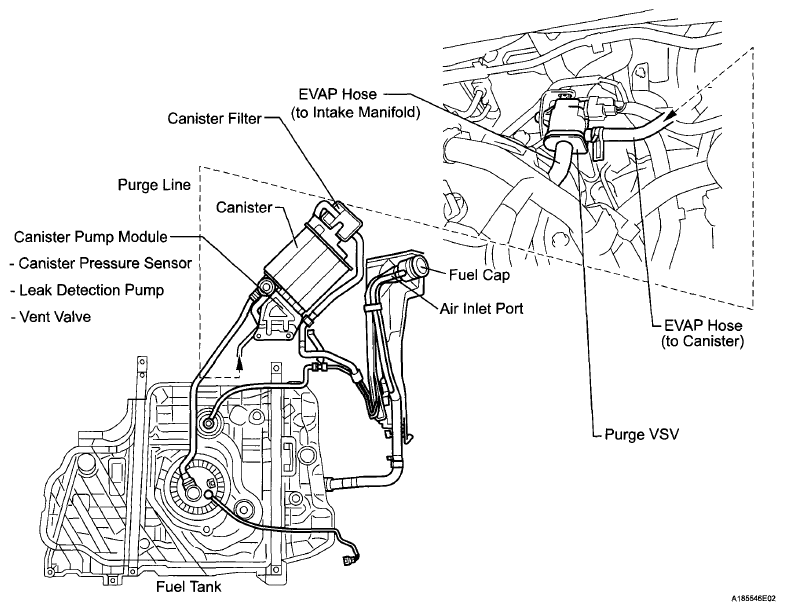 EVAP Hose
(to Intake Manifold)

Canister Filter

Purge Line

Canister

Canister Pump Module
- Canister Pressure Sensor
- Leak Detection Pump
- Vent Valve

Fuel Cap

Air Inlet Port

EVAP Hose
(to Canister)

Purge VSV

Fuel Tank

A185546E02